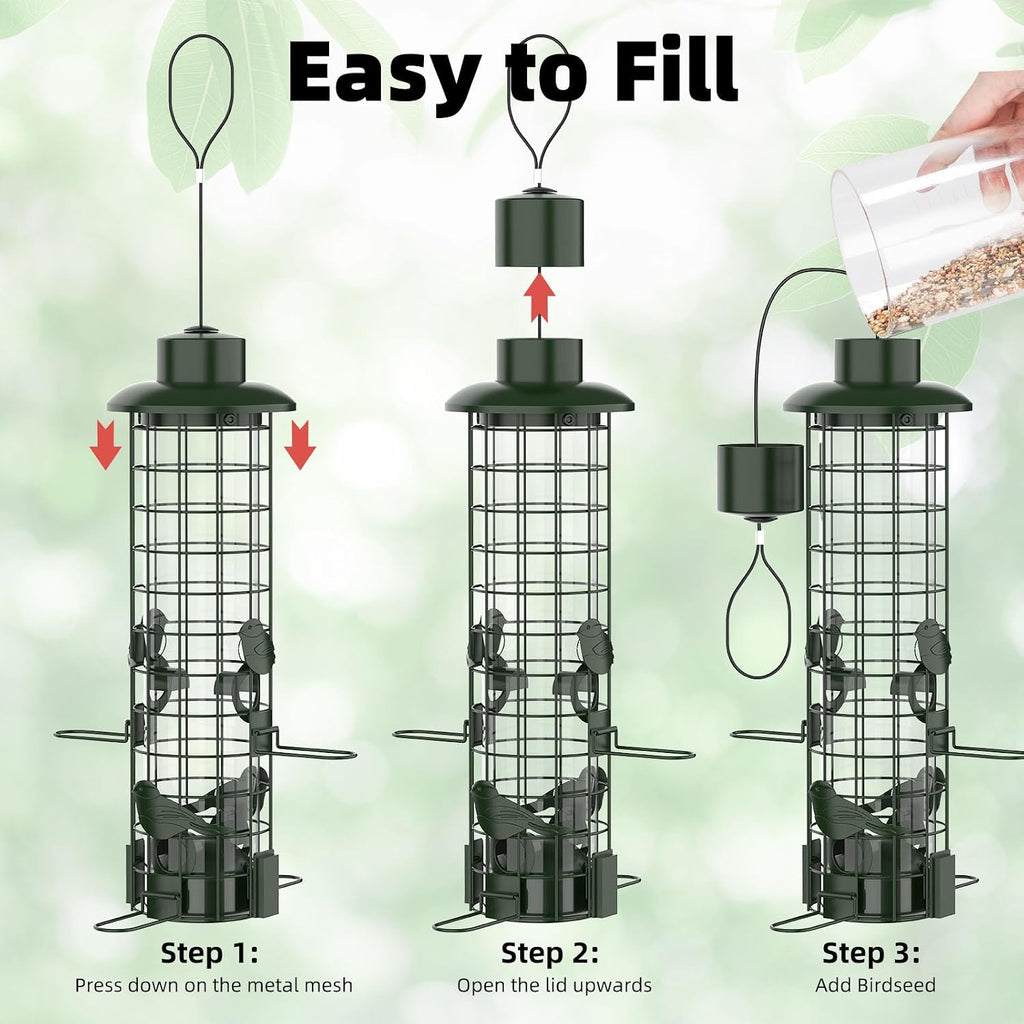 Easy to Fill

Step 1:
Press down on the metal mesh

Step 2:
Open the lid upwards

Step 3:
Add Birdseed